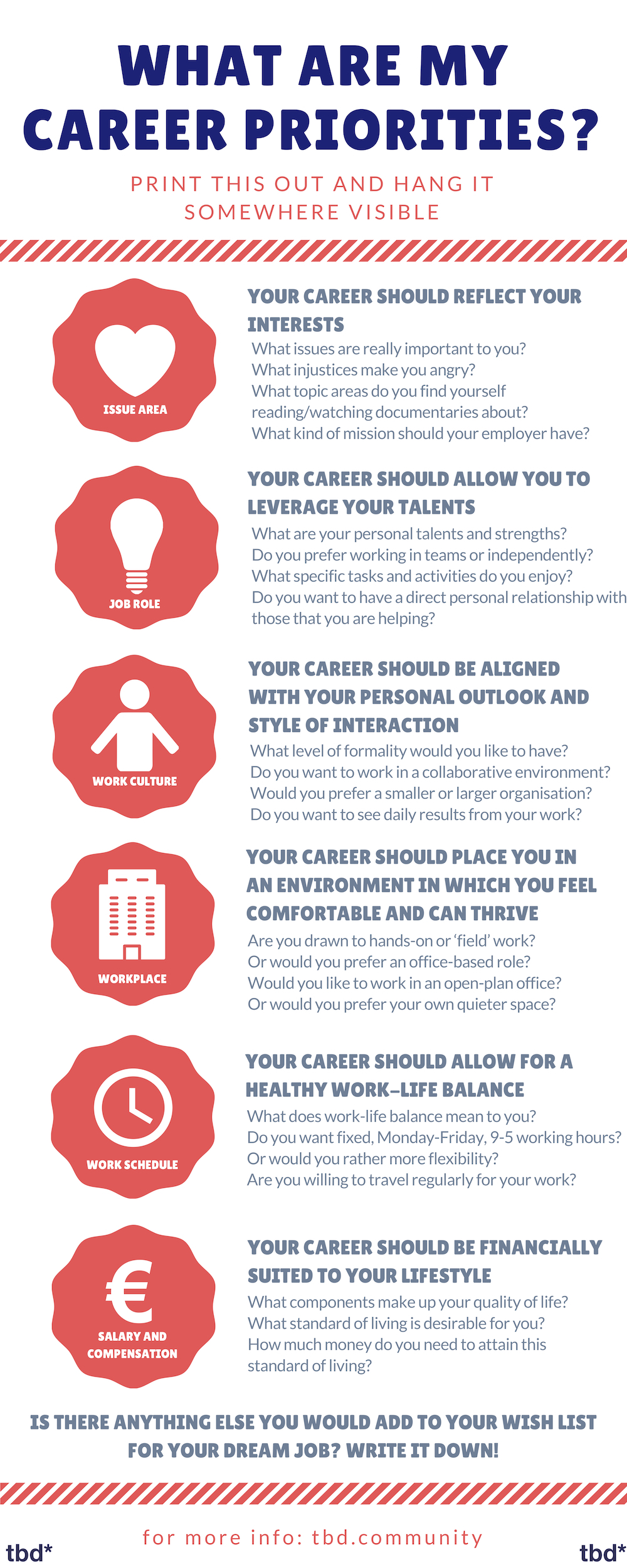 WHAT ARE MY CAREER PRIORITIES?

PRINT THIS OUT AND HANG IT SOMEWHERE VISIBLE

ISSUE AREA

YOUR CAREER SHOULD REFLECT YOUR INTERESTS

What issues are really important to you?
What injustices make you angry?
What topic areas do you find yourself reading/watching documentaries about?
What kind of mission should your employer have?

JOB ROLE

YOUR CAREER SHOULD ALLOW YOU TO LEVERAGE YOUR TALENTS

What are your personal talents and strengths?
Do you prefer working in teams or independently?
What specific tasks and activities do you enjoy?
Do you want to have a direct personal relationship with those that you are helping?

WORK CULTURE

YOUR CAREER SHOULD BE ALIGNED WITH YOUR PERSONAL OUTLOOK AND STYLE OF INTERACTION

What level of formality would you like to have?
Do you want to work in a collaborative environment?
Would you prefer a smaller or larger organisation?
Do you want to see daily results from your work?

WORKPLACE

YOUR CAREER SHOULD PLACE YOU IN AN ENVIRONMENT IN WHICH YOU FEEL COMFORTABLE AND CAN THRIVE

Are you drawn to hands-on or 'field' work?
Or would you prefer an office-based role?
Would you like to work in an open-plan office?
Or would you prefer your own quieter space?

WORK SCHEDULE

YOUR CAREER SHOULD ALLOW FOR A HEALTHY WORK–LIFE BALANCE

What does work-life balance mean to you?
Do you want fixed, Monday-Friday, 9-5 working hours?
Or would you rather more flexibility?
Are you willing to travel regularly for your work?

€

SALARY AND COMPENSATION

YOUR CAREER SHOULD BE FINANCIALLY SUITED TO YOUR LIFESTYLE

What components make up your quality of life?
What standard of living is desirable for you?
How much money do you need to attain this standard of living?

IS THERE ANYTHING ELSE YOU WOULD ADD TO YOUR WISH LIST FOR YOUR DREAM JOB? WRITE IT DOWN!

tbd*

for more info: tbd.community

tbd*